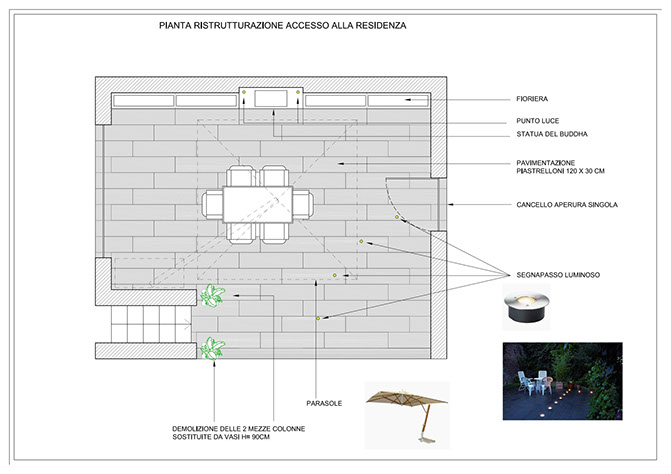 PIANTA RISTRUTTURAZIONE ACCESSO ALLA RESIDENZA

FIORIERA

PUNTO LUCE

STATUA DEL BUDDHA

PAVIMENTAZIONE PIASTRELLONI 120 X 30 CM

CANCELLO APERURA SINGOLA

SEGNAPASSO LUMINOSO

PARASOLE

DEMOLIZIONE DELLE 2 MEZZE COLONNE SOSTITUITE DA VASI H= 90CM